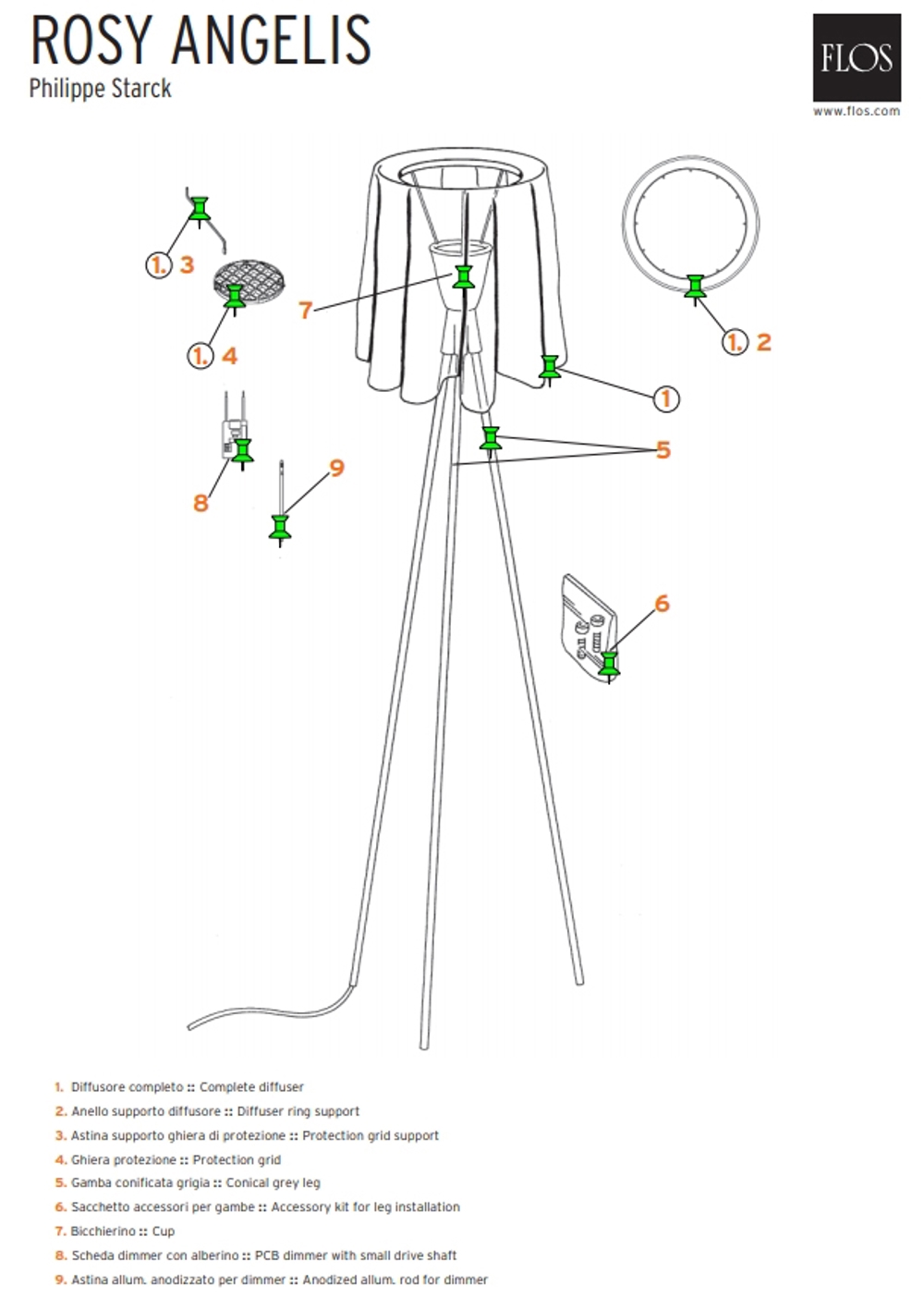 ROSY ANGELIS
Philippe Starck

FLOS
www.flos.com

1. 3

1. 4

7

1. 2

1

5

8

9

6

1. Diffusore completo :: Complete diffuser
2. Anello supporto diffusore :: Diffuser ring support
3. Astina supporto ghiera di protezione :: Protection grid support
4. Ghiera protezione :: Protection grid
5. Gamba conificata grigia :: Conical grey leg
6. Sacchetto accessori per gambe :: Accessory kit for leg installation
7. Bicchierino :: Cup
8. Scheda dimmer con alberino :: PCB dimmer with small drive shaft
9. Astina allum. anodizzato per dimmer :: Anodized allum. rod for dimmer