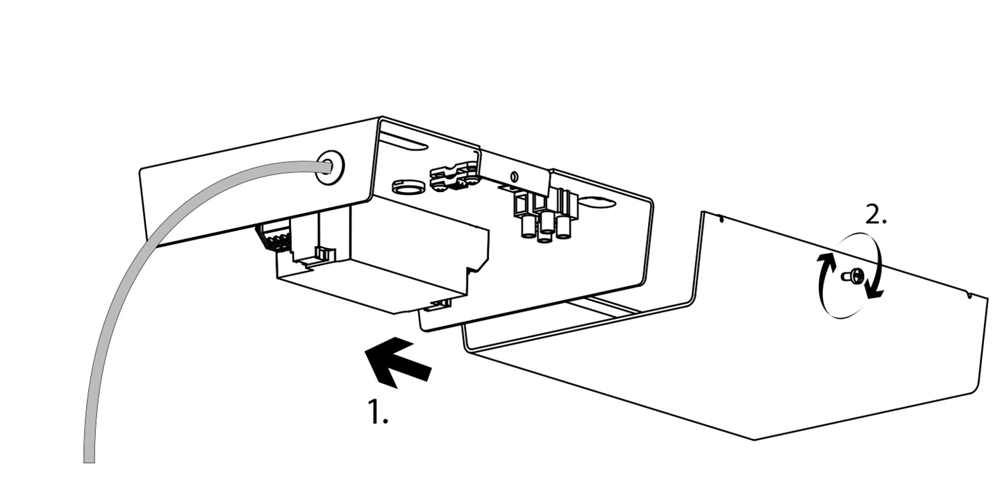 2.

1.